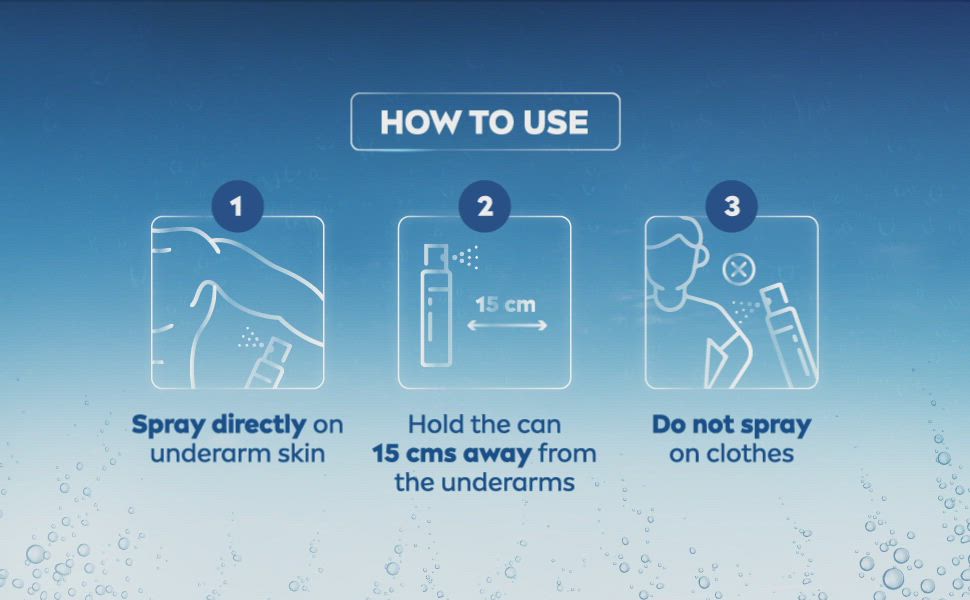 HOW TO USE

1

Spray directly on underarm skin

2

15 cm

Hold the can 15 cms away from the underarms

3

Do not spray on clothes