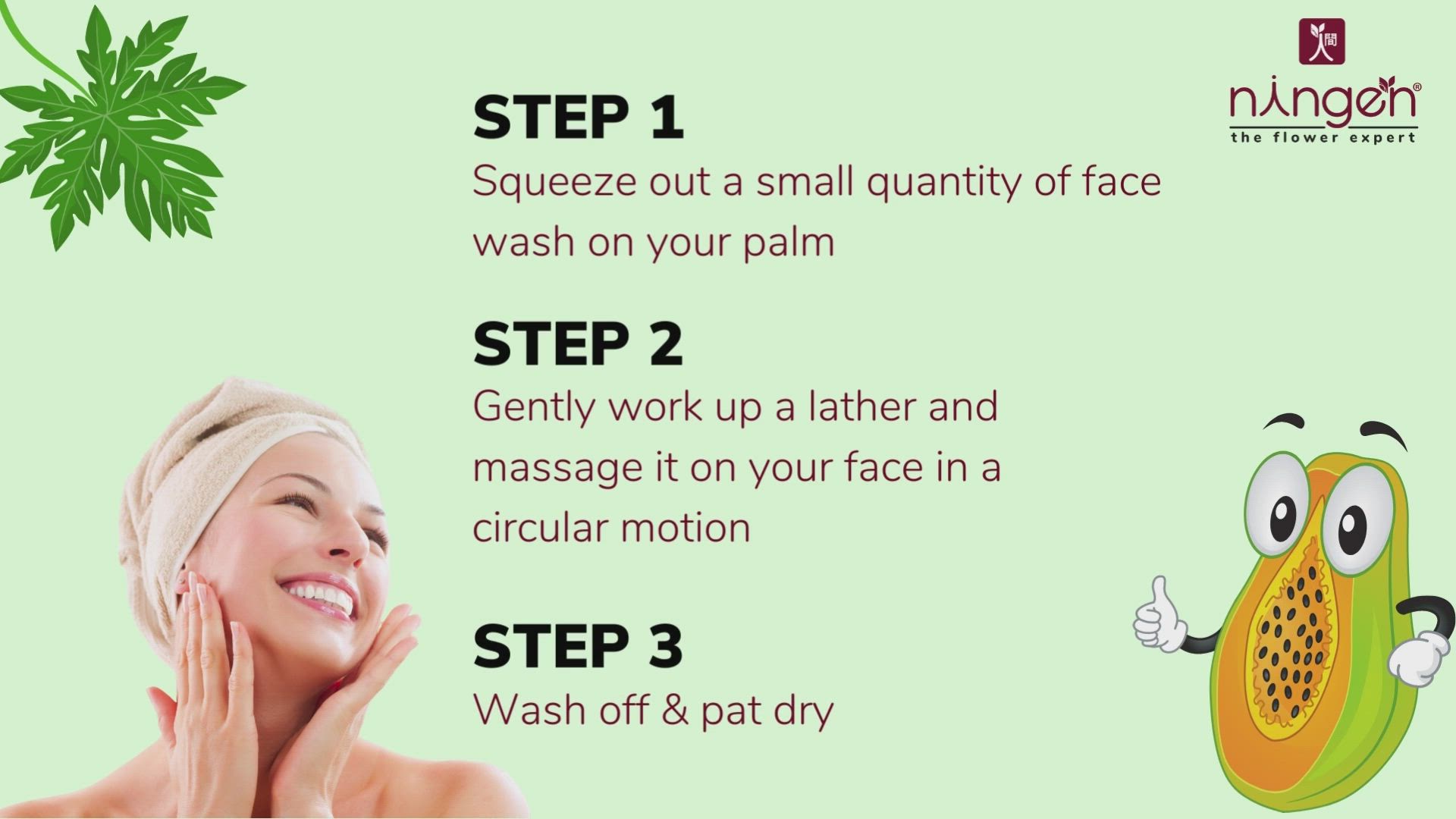 人間

ningen®
the flower expert

STEP 1
Squeeze out a small quantity of face wash on your palm

STEP 2
Gently work up a lather and massage it on your face in a circular motion

STEP 3
Wash off & pat dry